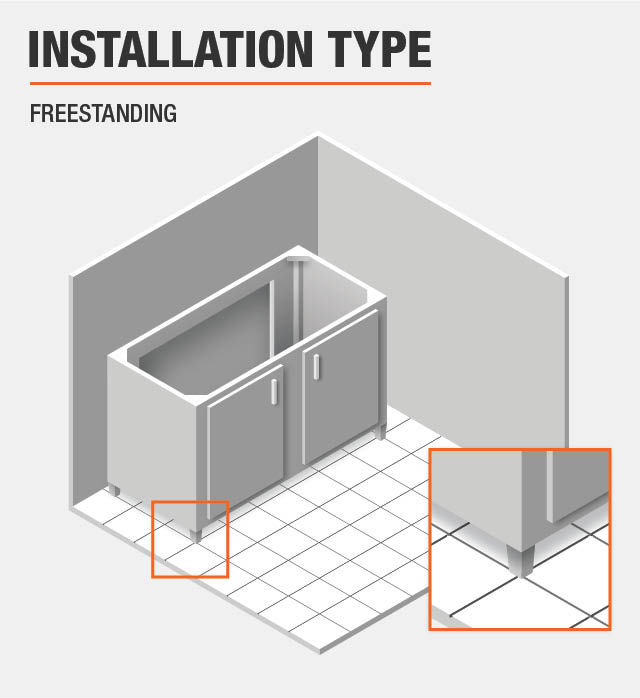 INSTALLATION TYPE

FREESTANDING