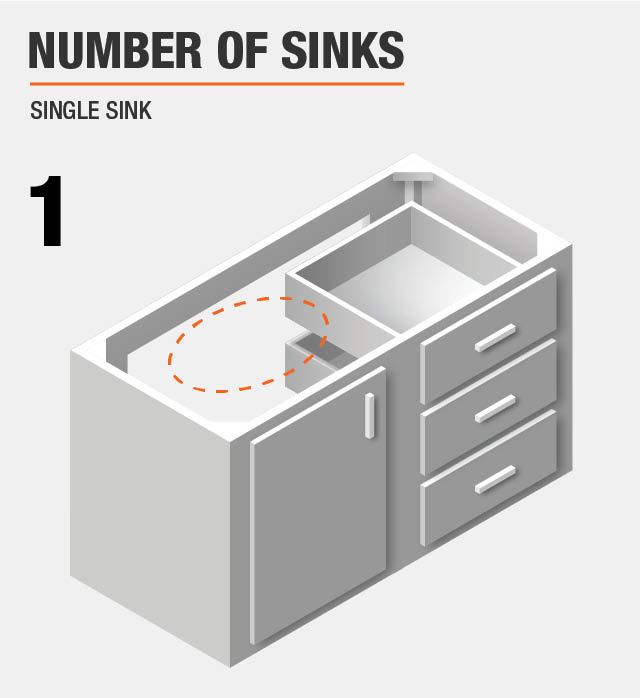 NUMBER OF SINKS

SINGLE SINK

1