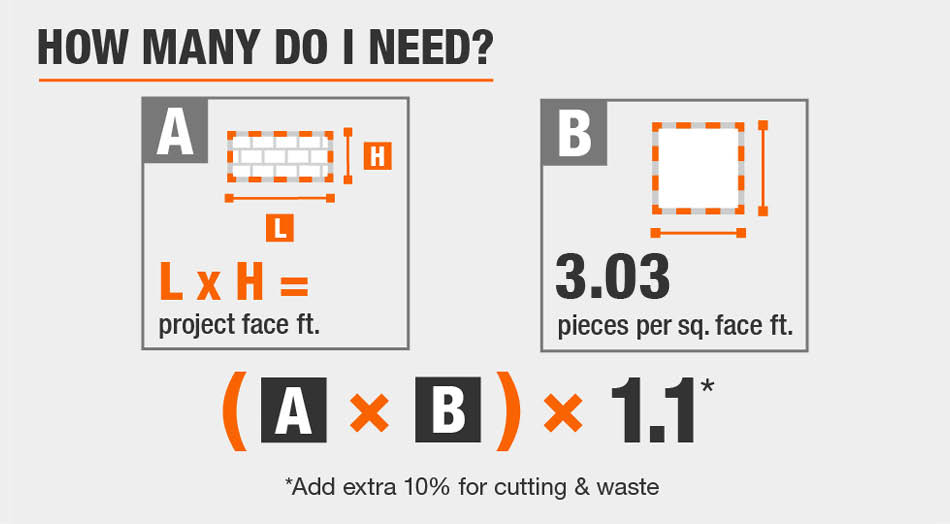 HOW MANY DO I NEED?

A

H

L

L x H =
project face ft.

B

3.03
pieces per sq. face ft.

( A × B ) × 1.1*

*Add extra 10% for cutting & waste