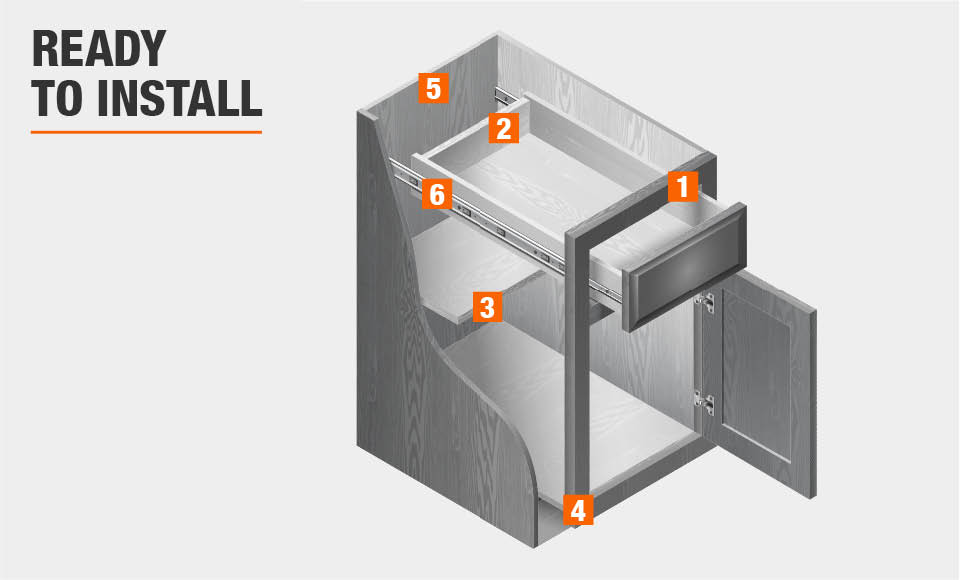 READY TO INSTALL

5

2

1

6

3

4