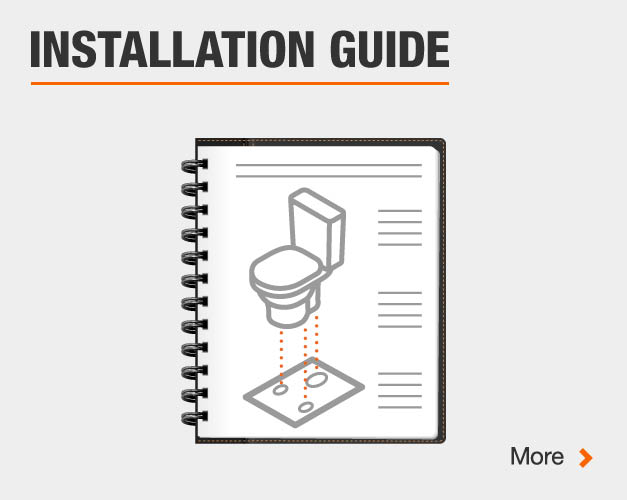 INSTALLATION GUIDE

More