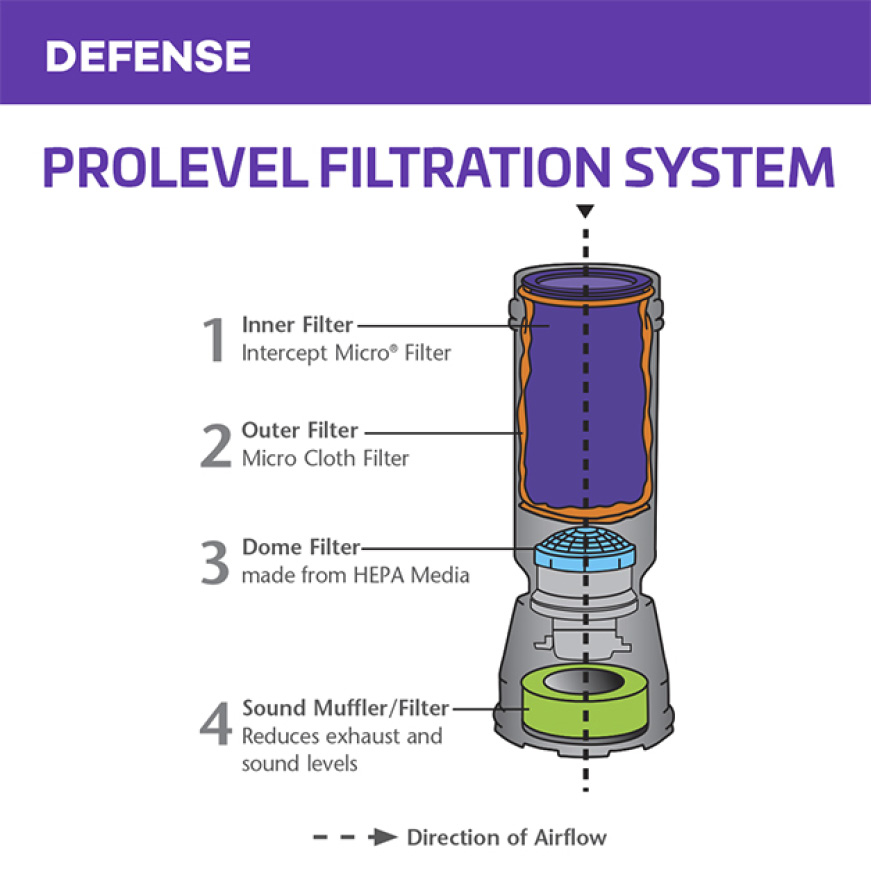 DEFENSE

PROLEVEL FILTRATION SYSTEM

1 Inner Filter
Intercept Micro® Filter

2 Outer Filter
Micro Cloth Filter

3 Dome Filter
made from HEPA Media

4 Sound Muffler/Filter
Reduces exhaust and sound levels

Direction of Airflow