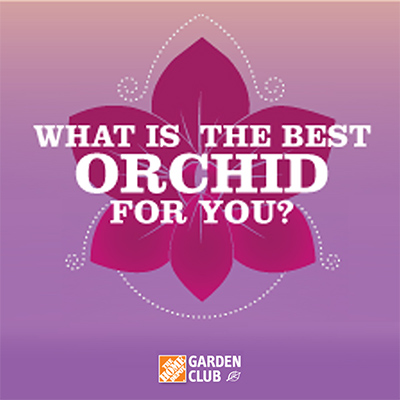 WHAT IS THE BEST
ORCHID
FOR YOU?

THE HOME DEPOT GARDEN CLUB