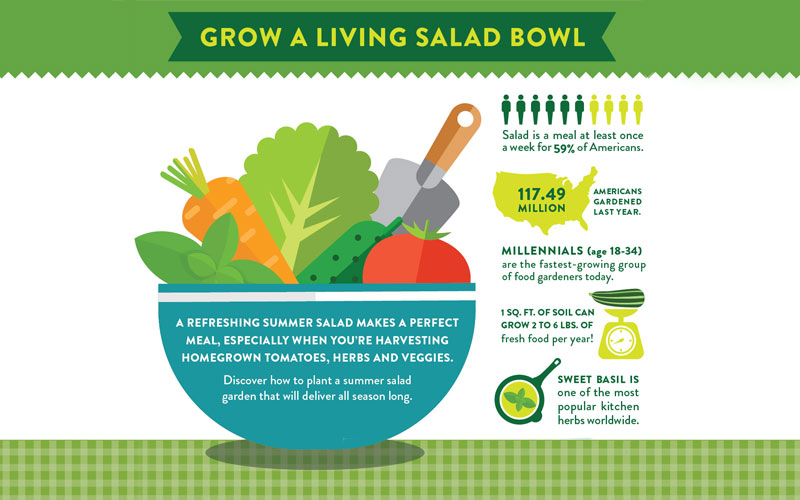 GROW A LIVING SALAD BOWL

A REFRESHING SUMMER SALAD MAKES A PERFECT MEAL, ESPECIALLY WHEN YOU'RE HARVESTING HOMEGROWN TOMATOES, HERBS AND VEGGIES.

Discover how to plant a summer salad garden that will deliver all season long.

Salad is a meal at least once a week for 59% of Americans.

117.49 MILLION AMERICANS GARDENED LAST YEAR.

MILLENNIALS (age 18-34) are the fastest-growing group of food gardeners today.

1 SQ. FT. OF SOIL CAN GROW 2 TO 6 LBS. OF fresh food per year!

SWEET BASIL IS one of the most popular kitchen herbs worldwide.