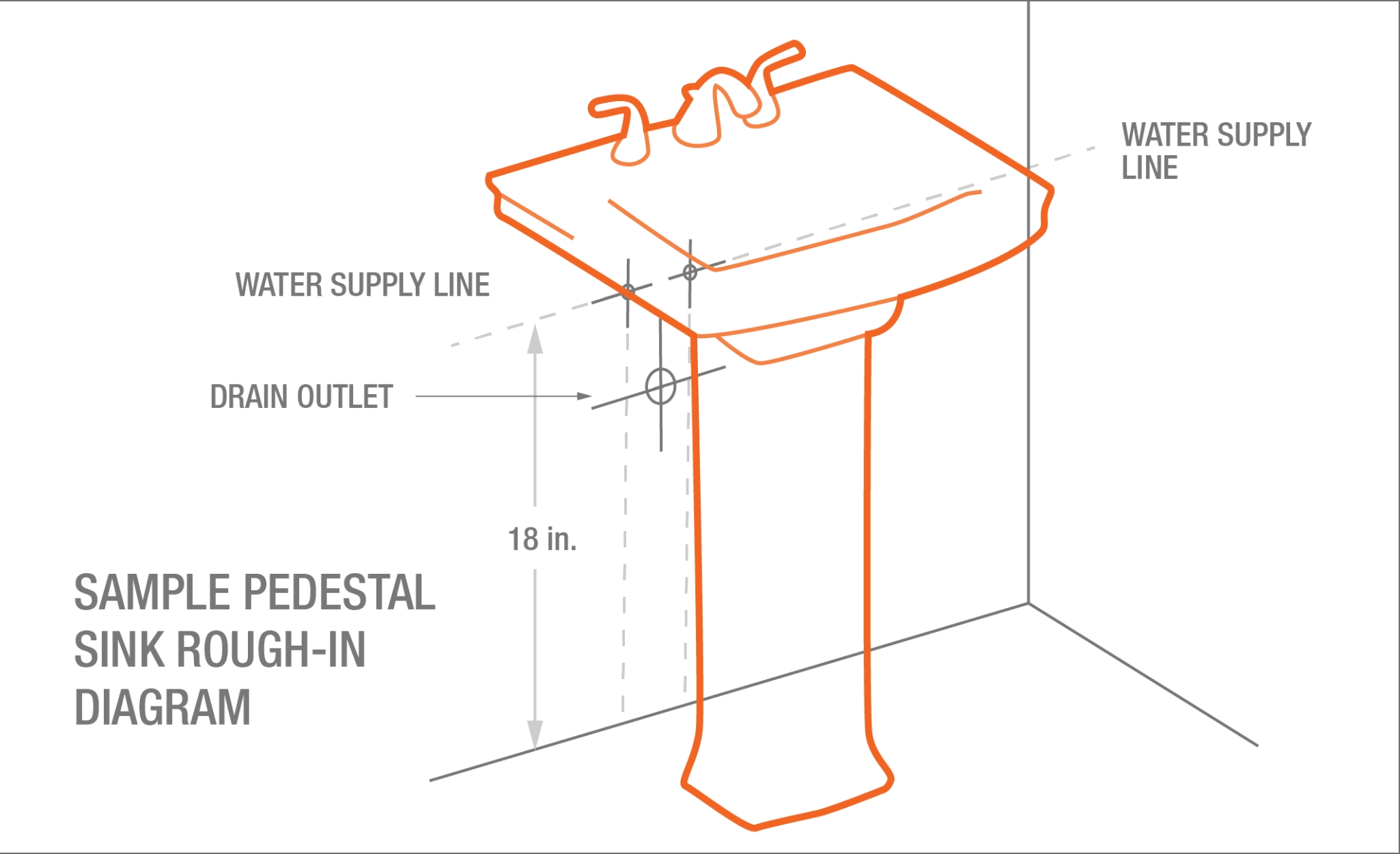 WATER SUPPLY LINE

WATER SUPPLY LINE

DRAIN OUTLET

18 in.

SAMPLE PEDESTAL SINK ROUGH-IN DIAGRAM