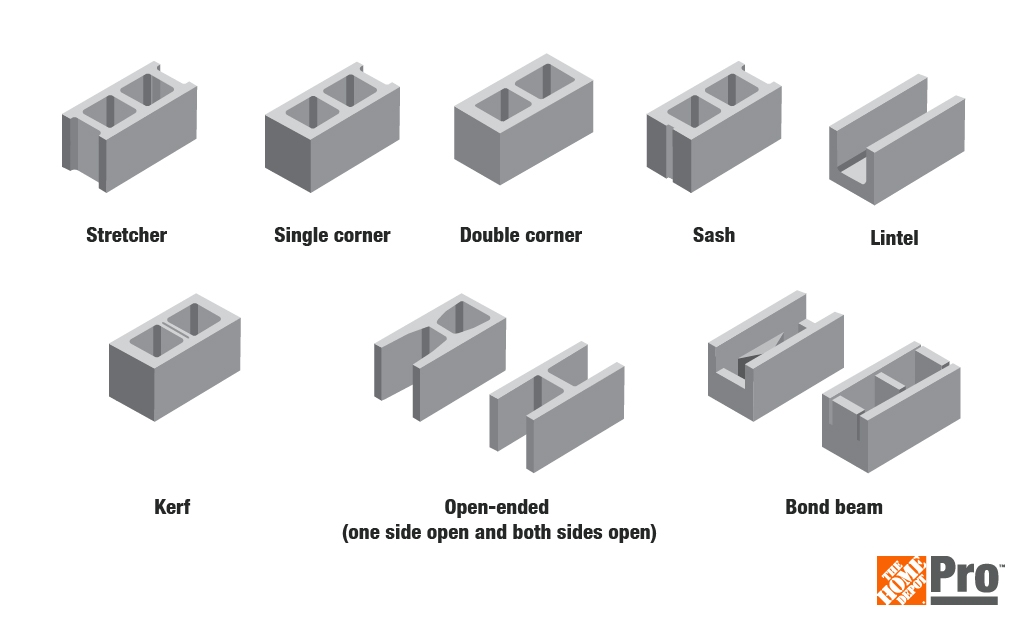 Stretcher

Single corner

Double corner

Sash

Lintel

Kerf

Open-ended
(one side open and both sides open)

Bond beam

THE HOME DEPOT Pro™